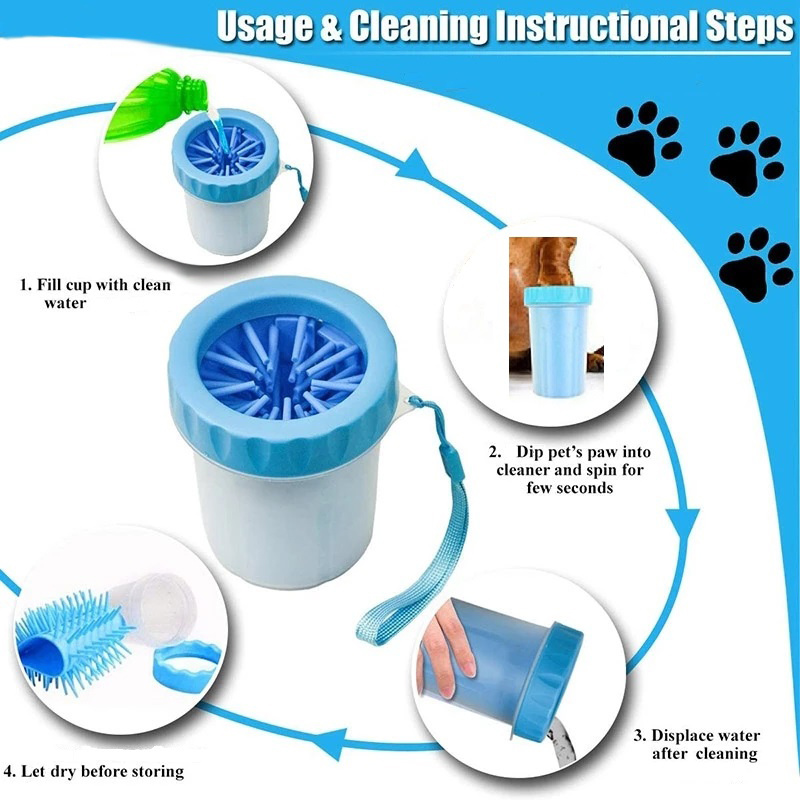 Usage & Cleaning Instructional Steps

1. Fill cup with clean water

2. Dip pet's paw into cleaner and spin for few seconds

3. Displace water after cleaning

4. Let dry before storing